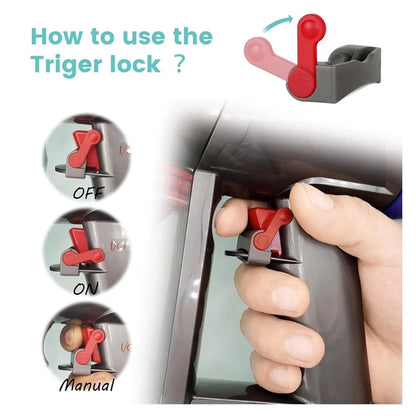 How to use the Triger lock ?

OFF

ON

Manual