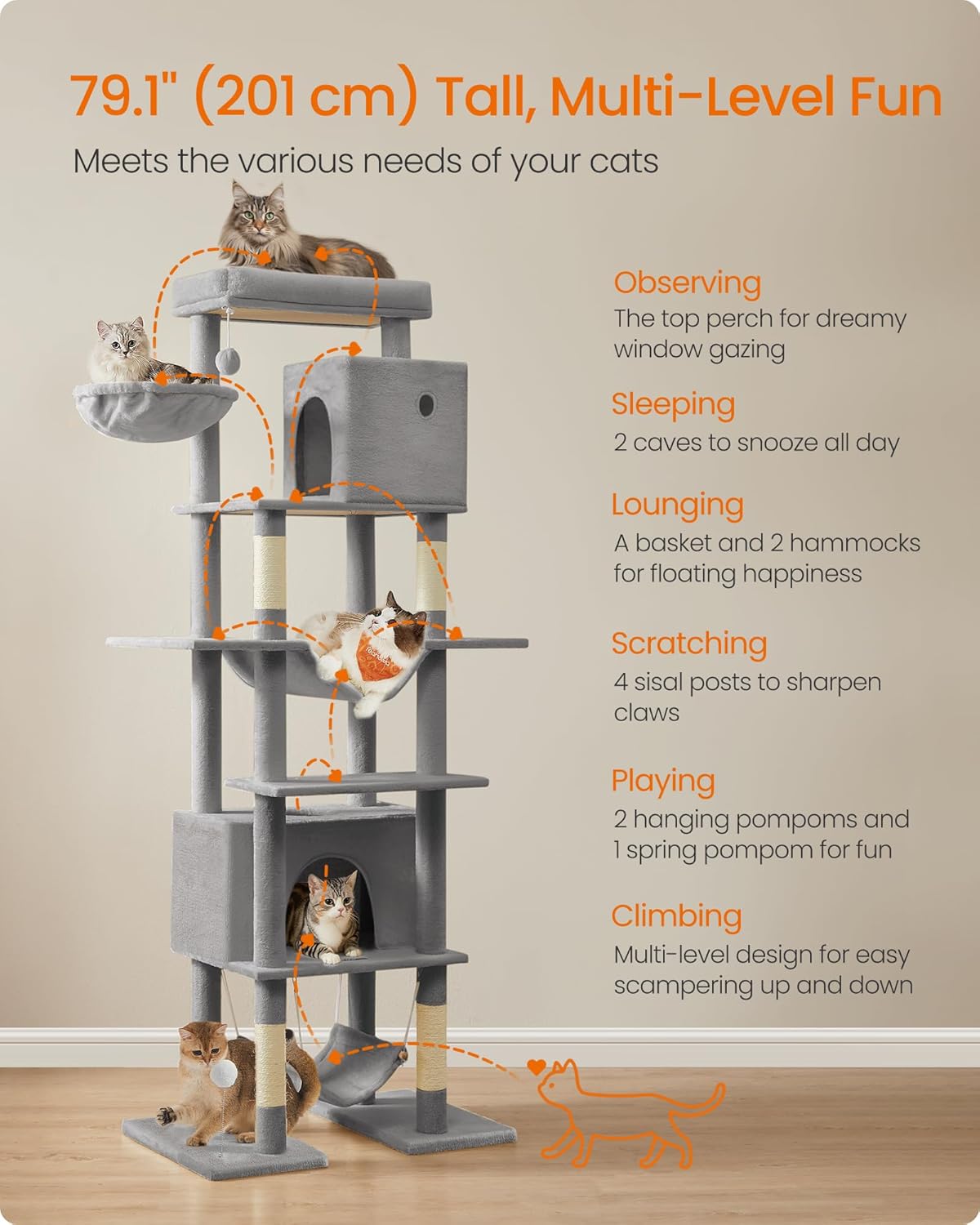 79.1" (201 cm) Tall, Multi-Level Fun

Meets the various needs of your cats

Observing
The top perch for dreamy window gazing

Sleeping
2 caves to snooze all day

Lounging
A basket and 2 hammocks for floating happiness

Scratching
4 sisal posts to sharpen claws

Playing
2 hanging pompoms and 1 spring pompom for fun

Climbing
Multi-level design for easy scampering up and down