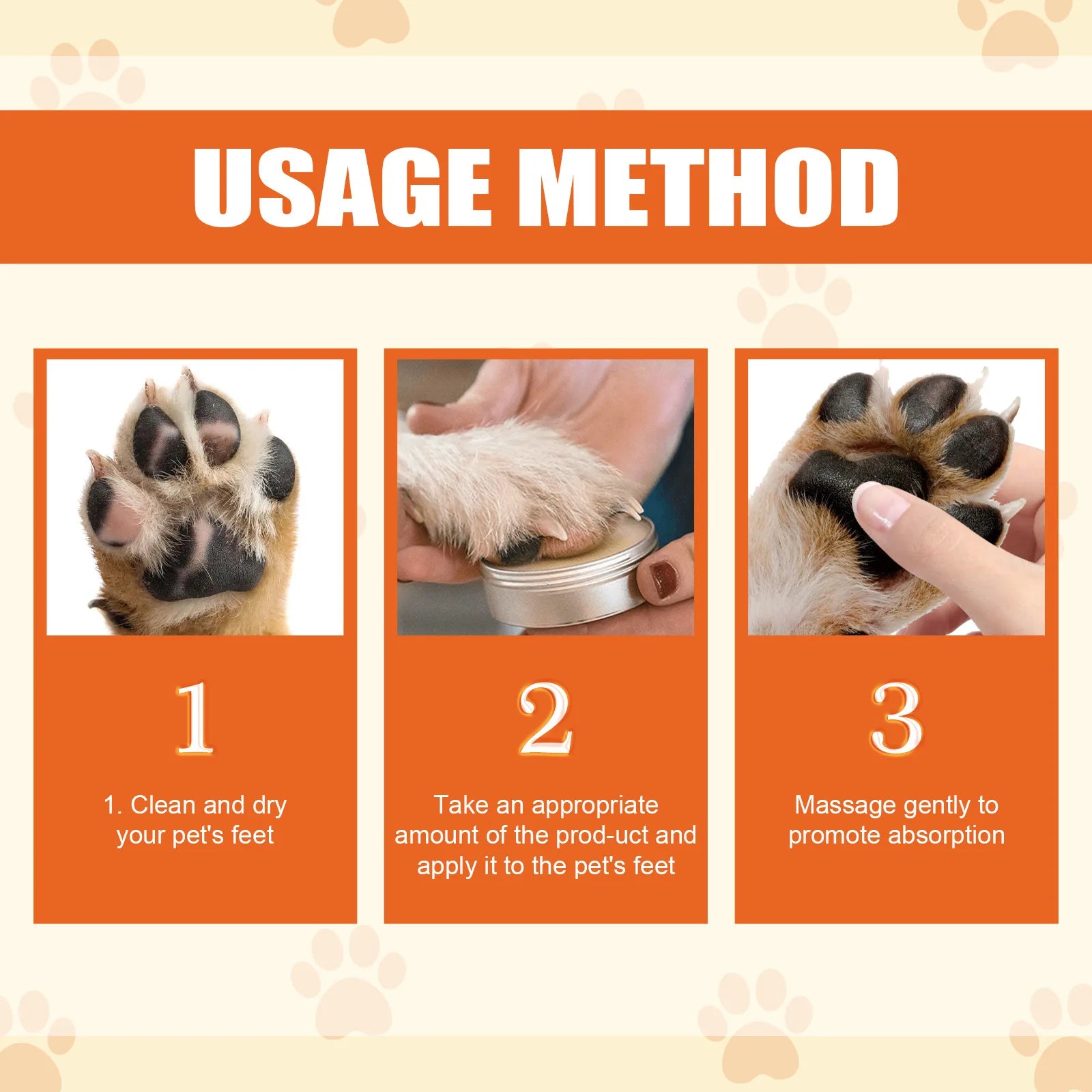 USAGE METHOD

1

1. Clean and dry your pet's feet

2

Take an appropriate amount of the prod-uct and apply it to the pet's feet

3

Massage gently to promote absorption