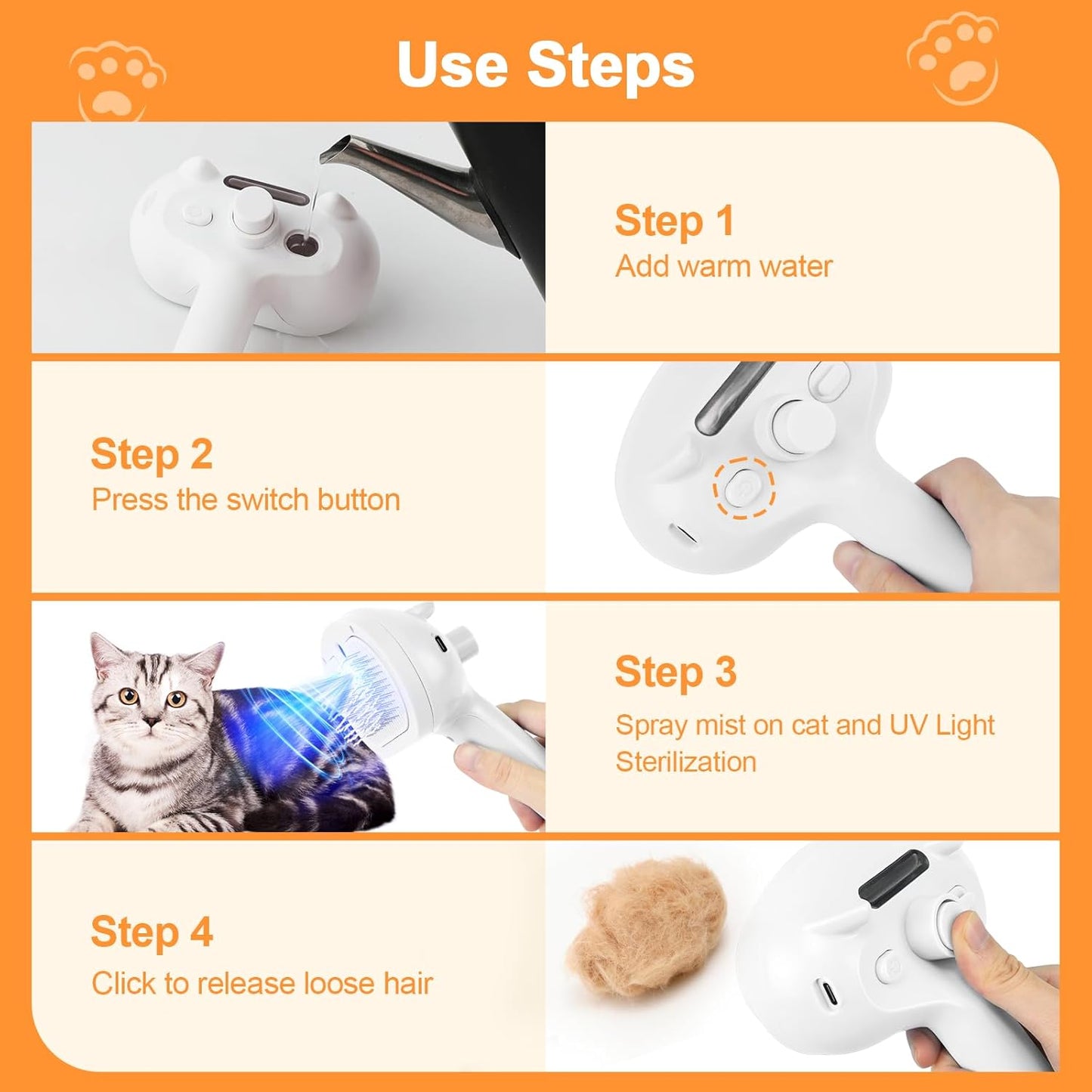 Use Steps

Step 1
Add warm water

Step 2
Press the switch button

Step 3
Spray mist on cat and UV Light Sterilization

Step 4
Click to release loose hair